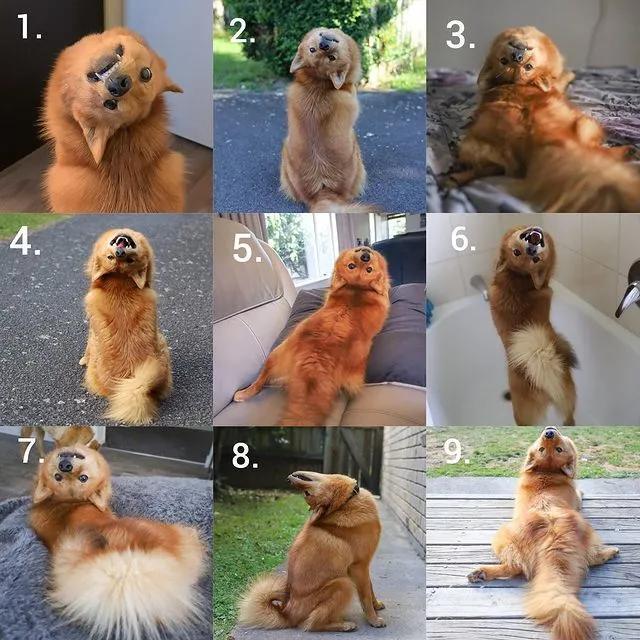 1.

2.

3.

4.

5.

6.

7.

8.

9.