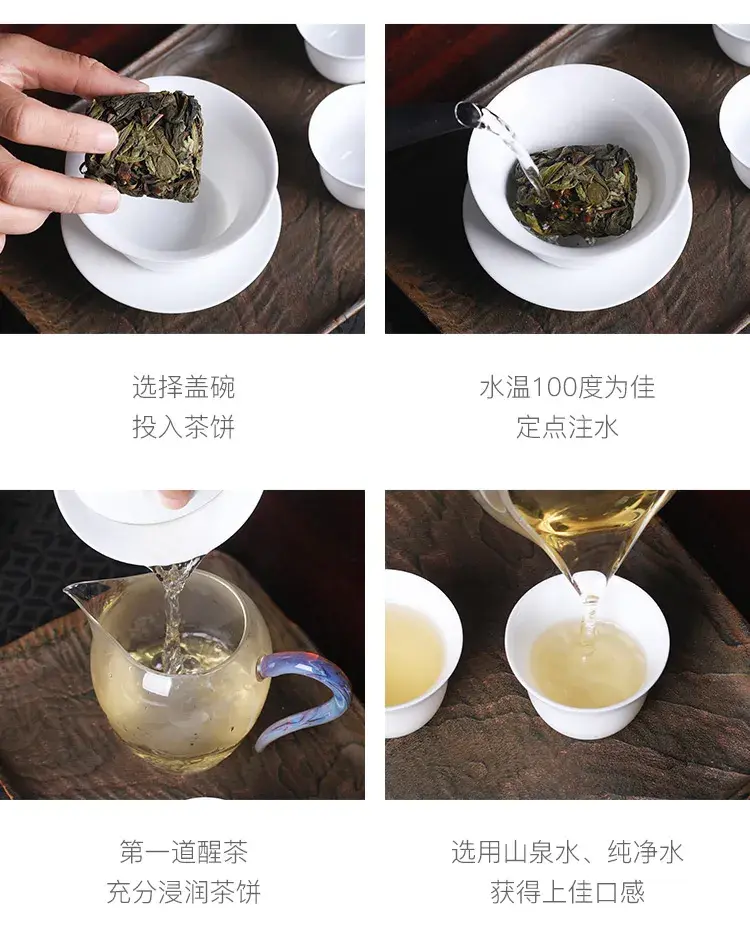 选择盖碗
投入茶饼

水温100度为佳
定点注水

第一道醒茶
充分浸润茶饼

选用山泉水、纯净水
获得上佳口感